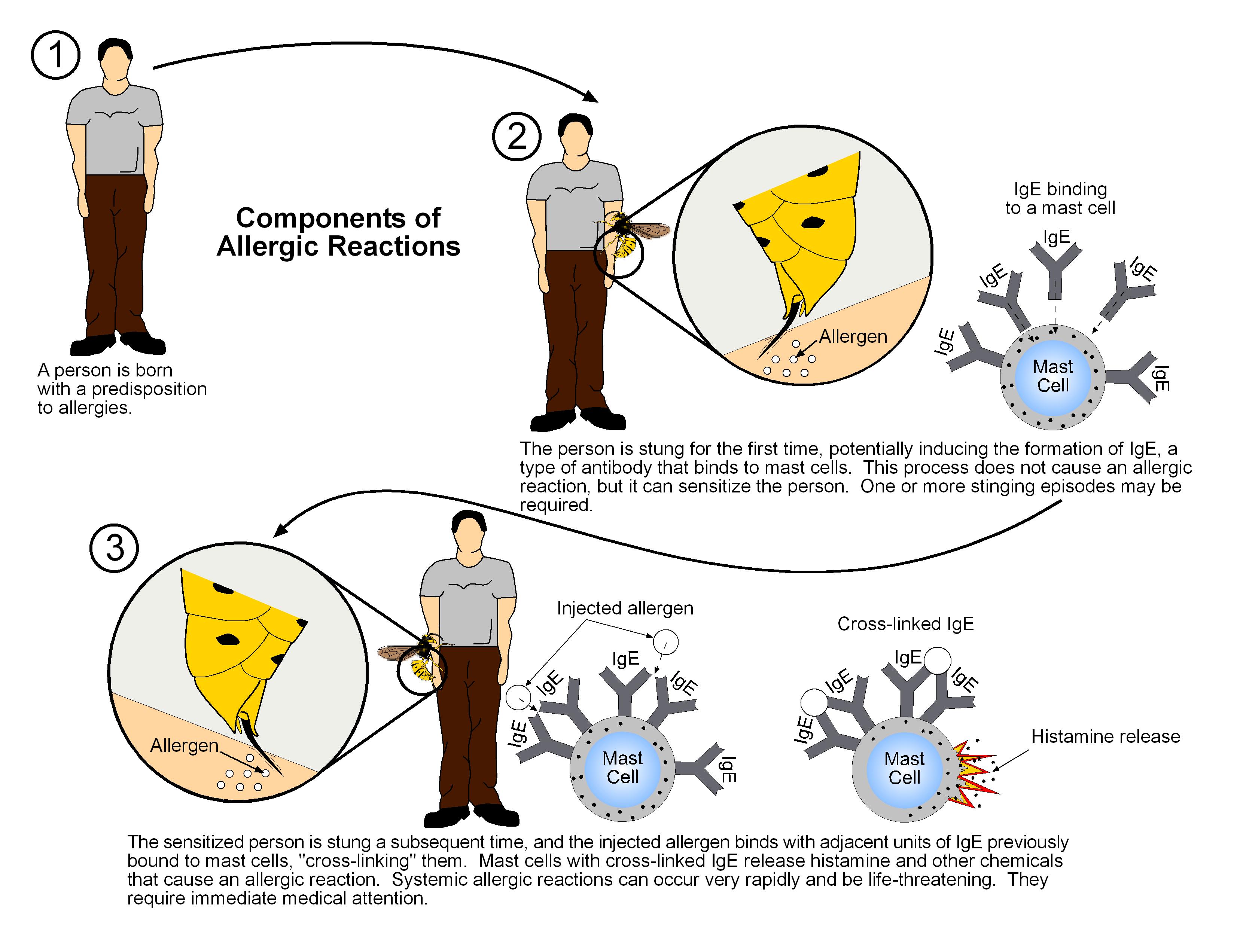 1

Components of Allergic Reactions

A person is born with a predisposition to allergies.

2

Allergen

IgE binding to a mast cell

IgE

IgE

IgE

IgE

IgE

Mast Cell

The person is stung for the first time, potentially inducing the formation of IgE, a type of antibody that binds to mast cells. This process does not cause an allergic reaction, but it can sensitize the person. One or more stinging episodes may be required.

3

Allergen

Injected allergen

IgE

IgE

IgE

IgE

IgE

Mast Cell

Cross-linked IgE

IgE

IgE

IgE

IgE

Mast Cell

Histamine release

The sensitized person is stung a subsequent time, and the injected allergen binds with adjacent units of IgE previously bound to mast cells, "cross-linking" them. Mast cells with cross-linked IgE release histamine and other chemicals that cause an allergic reaction. Systemic allergic reactions can occur very rapidly and be life-threatening. They require immediate medical attention.